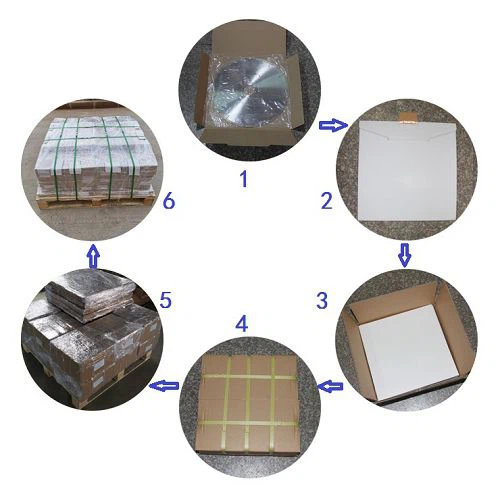 1

2

3

4

5

6